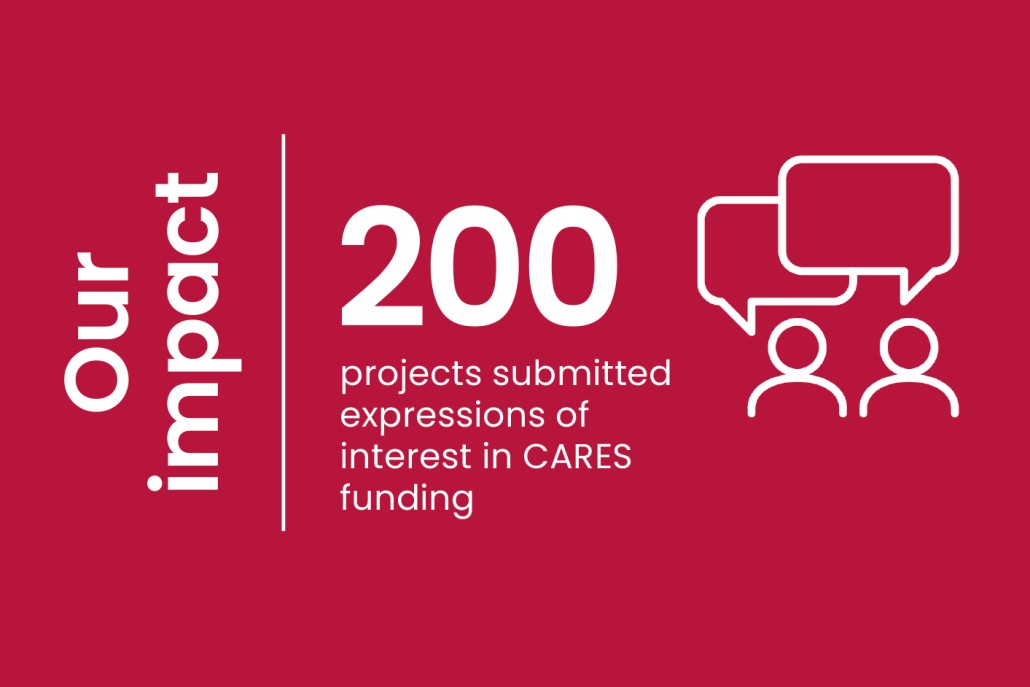 Our impact

200

projects submitted expressions of interest in CARES funding